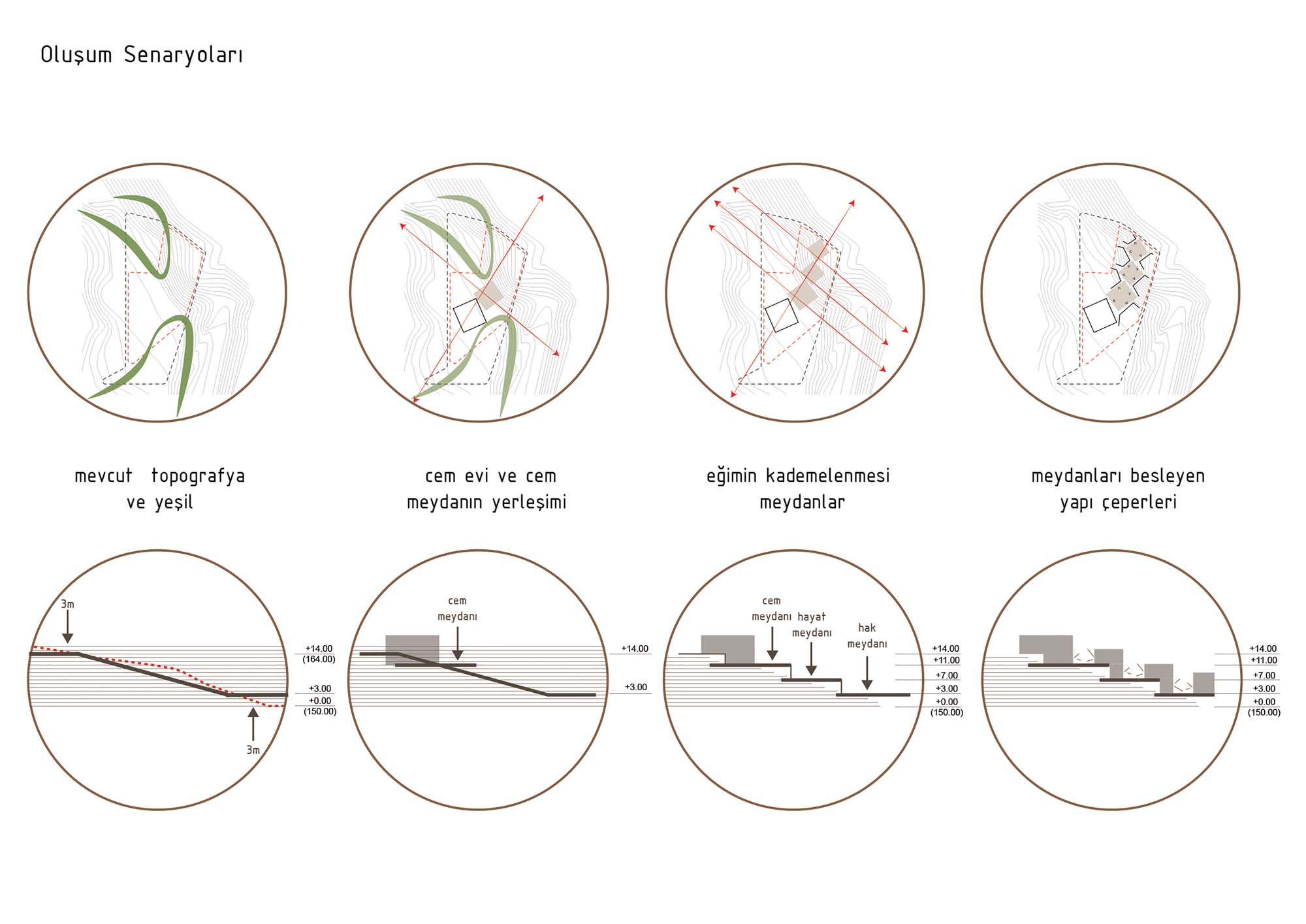 Oluşum Senaryoları

mevcut topografya
ve yeşil

cem evi ve cem
meydanın yerleşimi

eğimin kademelenmesi
meydanlar

meydanları besleyen
yapı çeperleri

3m
+14.00
(164.00)
+3.00
+0.00
(150.00)
3m

cem
meydanı
+14.00
+3.00

cem
meydanı
hayat
meydanı
hak
meydanı
+14.00
+11.00
+7.00
+3.00
+0.00
(150.00)

+14.00
+11.00
+7.00
+3.00
+0.00
(150.00)